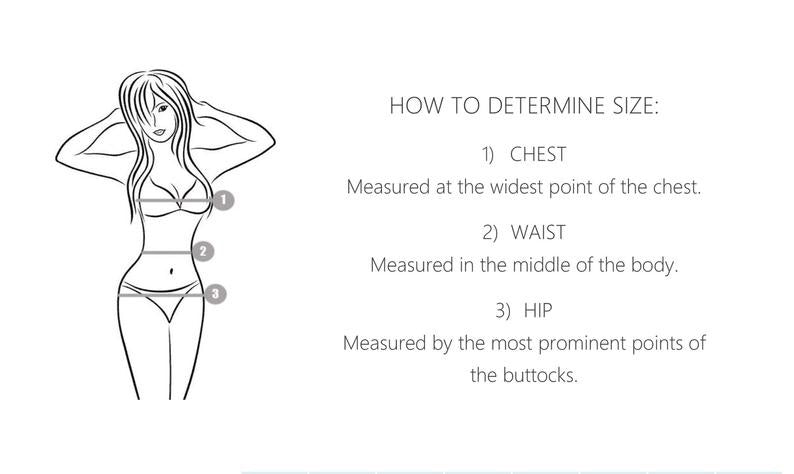 1

2

3

HOW TO DETERMINE SIZE:

1) CHEST

Measured at the widest point of the chest.

2) WAIST

Measured in the middle of the body.

3) HIP

Measured by the most prominent points of the buttocks.